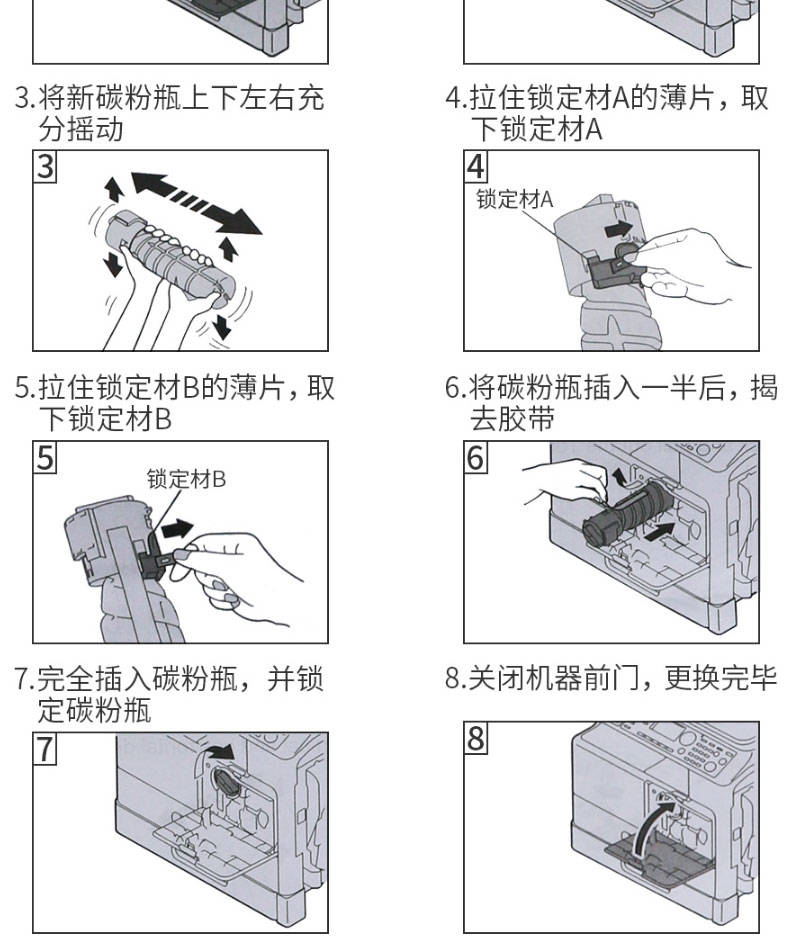 3.将新碳粉瓶上下左右充分摇动

3

4.拉住锁定材A的薄片，取下锁定材A

4

锁定材A

5.拉住锁定材B的薄片，取下锁定材B

5

锁定材B

6.将碳粉瓶插入一半后，揭去胶带

6

7.完全插入碳粉瓶，并锁定碳粉瓶

7

8.关闭机器前门，更换完毕

8