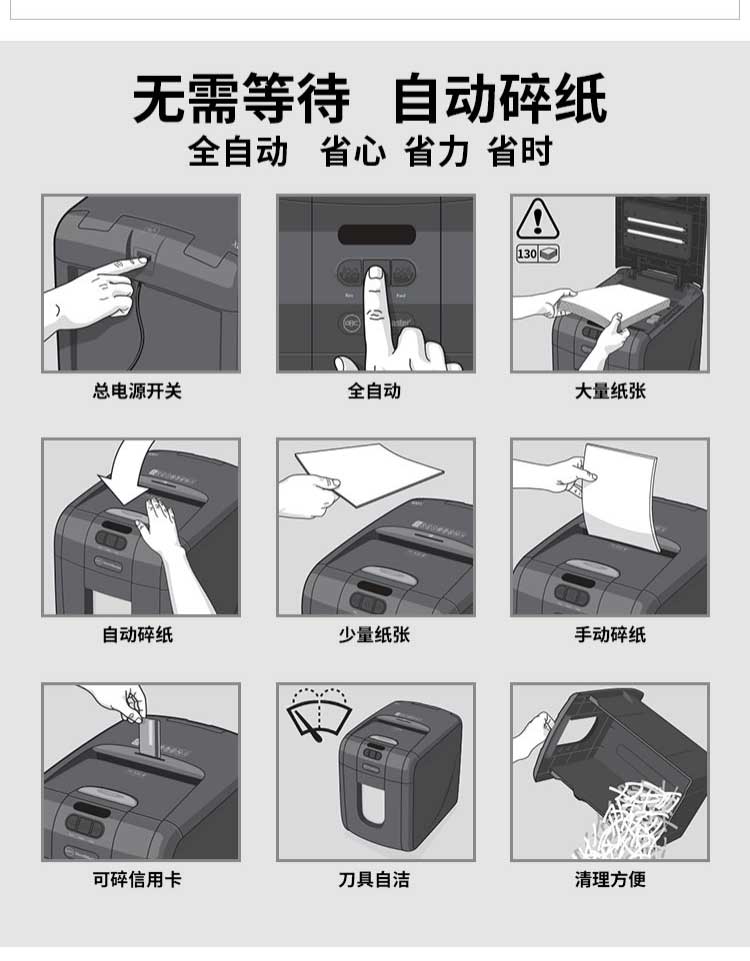 无需等待 自动碎纸
全自动 省心 省力 省时

130

总电源开关

全自动

大量纸张

自动碎纸

少量纸张

手动碎纸

可碎信用卡

刀具自洁

清理方便