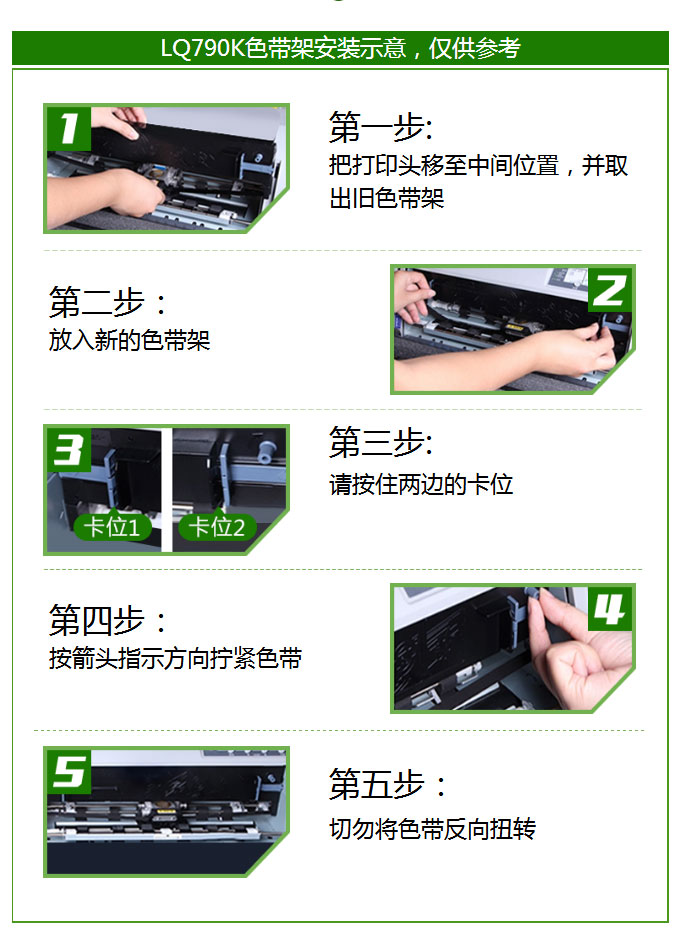 LQ790K色带架安装示意，仅供参考

1

第一步:
把打印头移至中间位置，并取出旧色带架

第二步：
放入新的色带架

2

3

卡位1

卡位2

第三步:
请按住两边的卡位

第四步：
按箭头指示方向拧紧色带

4

5

第五步：
切勿将色带反向扭转